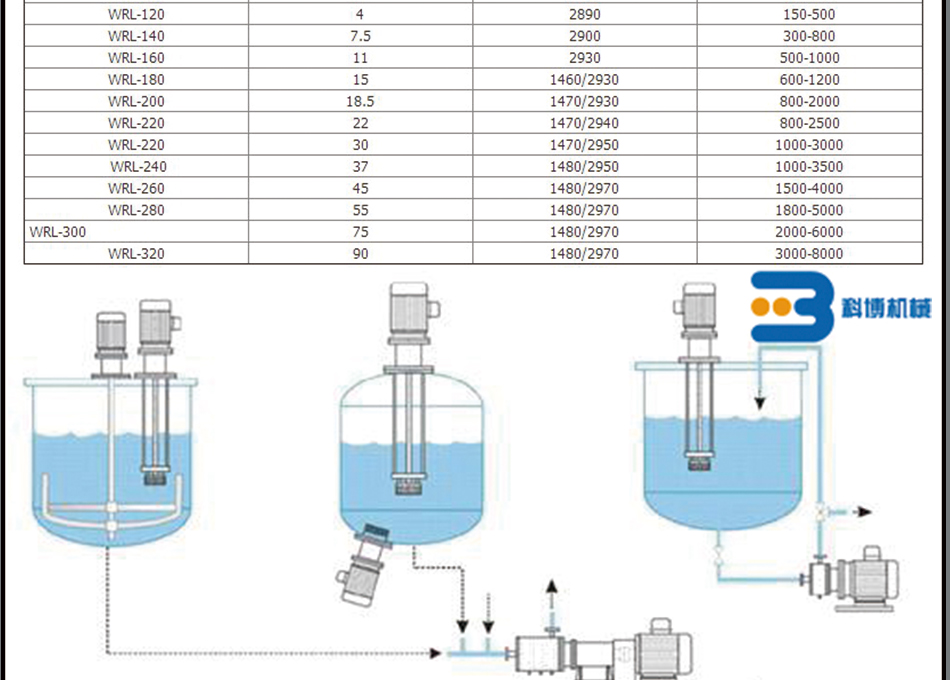 | WRL-120 | 4 | 2890 | 150-500 |
|---|---|---|---|
| WRL-140 | 7.5 | 2900 | 300-800 |
| WRL-160 | 11 | 2930 | 500-1000 |
| WRL-180 | 15 | 1460/2930 | 600-1200 |
| WRL-200 | 18.5 | 1470/2930 | 800-2000 |
| WRL-220 | 22 | 1470/2940 | 800-2500 |
| WRL-220 | 30 | 1470/2950 | 1000-3000 |
| WRL-240 | 37 | 1480/2950 | 1000-3500 |
| WRL-260 | 45 | 1480/2970 | 1500-4000 |
| WRL-280 | 55 | 1480/2970 | 1800-5000 |
| WRL-300 | 75 | 1480/2970 | 2000-6000 |
| WRL-320 | 90 | 1480/2970 | 3000-8000 |

科博机械